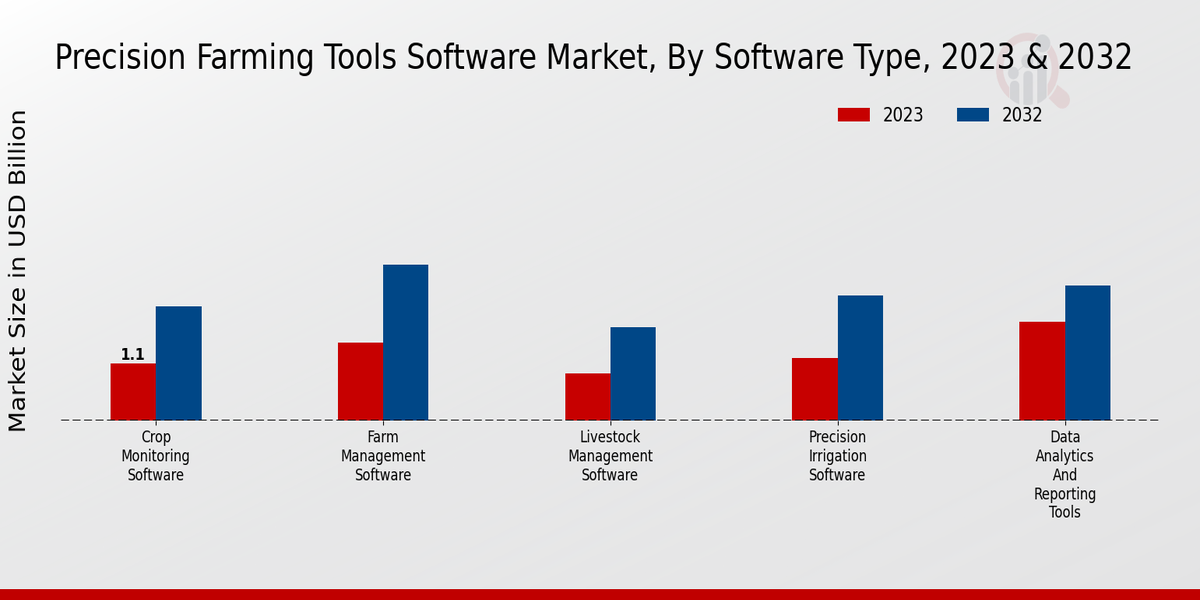 Precision Farming Tools Software Market, By Software Type, 2023 & 2032

2023
2032

Market Size in USD Billion

1.1

Crop Monitoring Software

Farm Management Software

Livestock Management Software

Precision Irrigation Software

Data Analytics And Reporting Tools