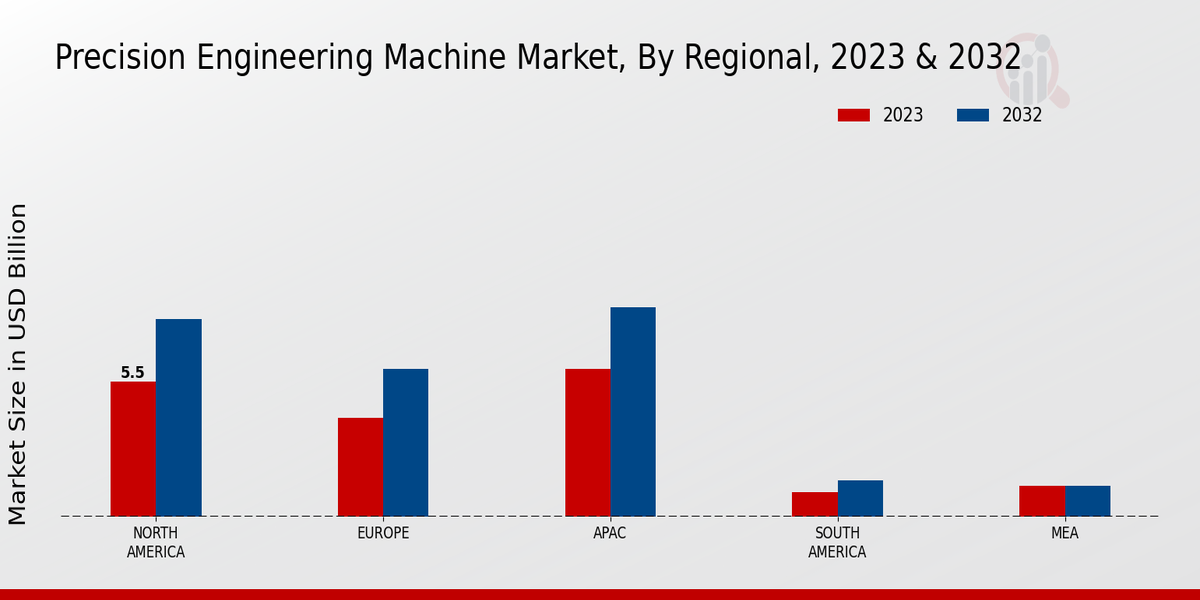 Precision Engineering Machine Market, By Regional, 2023 & 2032

2023
2032

Market Size in USD Billion

5.5

NORTH AMERICA
EUROPE
APAC
SOUTH AMERICA
MEA