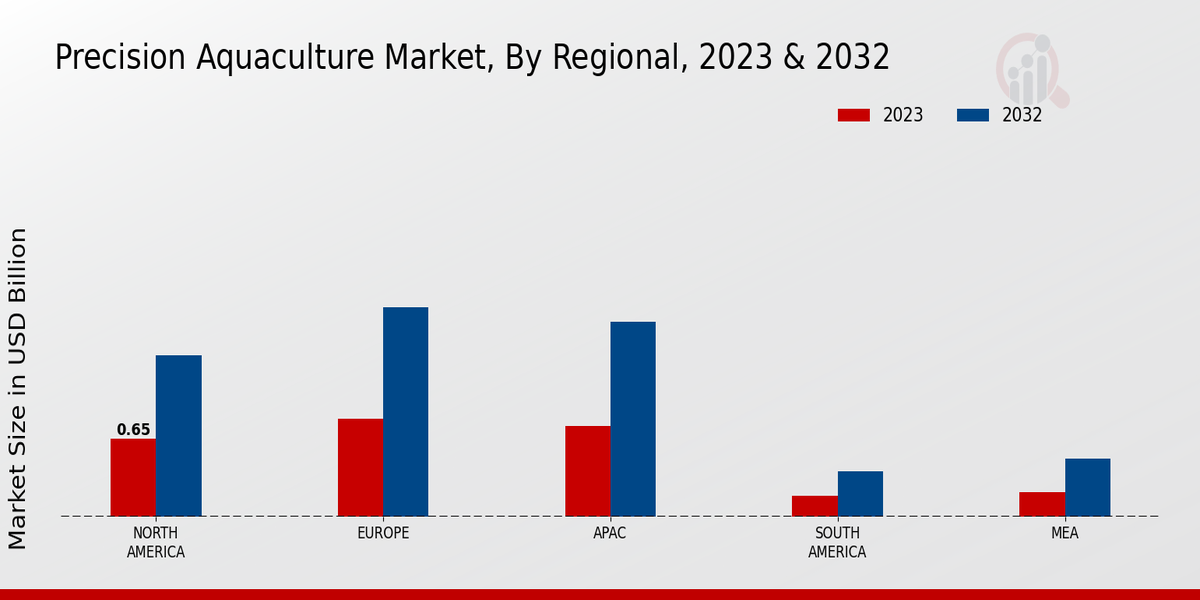 Precision Aquaculture Market, By Regional, 2023 & 2032

2023
2032

Market Size in USD Billion

0.65

NORTH AMERICA
EUROPE
APAC
SOUTH AMERICA
MEA