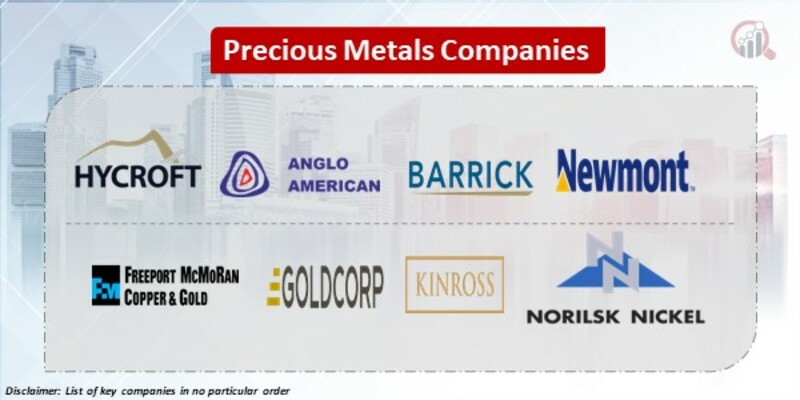 Precious Metals Companies

HYCROFT

ANGLO AMERICAN

BARRICK

Newmont

FM FREEPORT McMoRAN COPPER & GOLD

GOLDCORP

KINROSS

NORILSK NICKEL

Disclaimer: List of key companies in no particular order