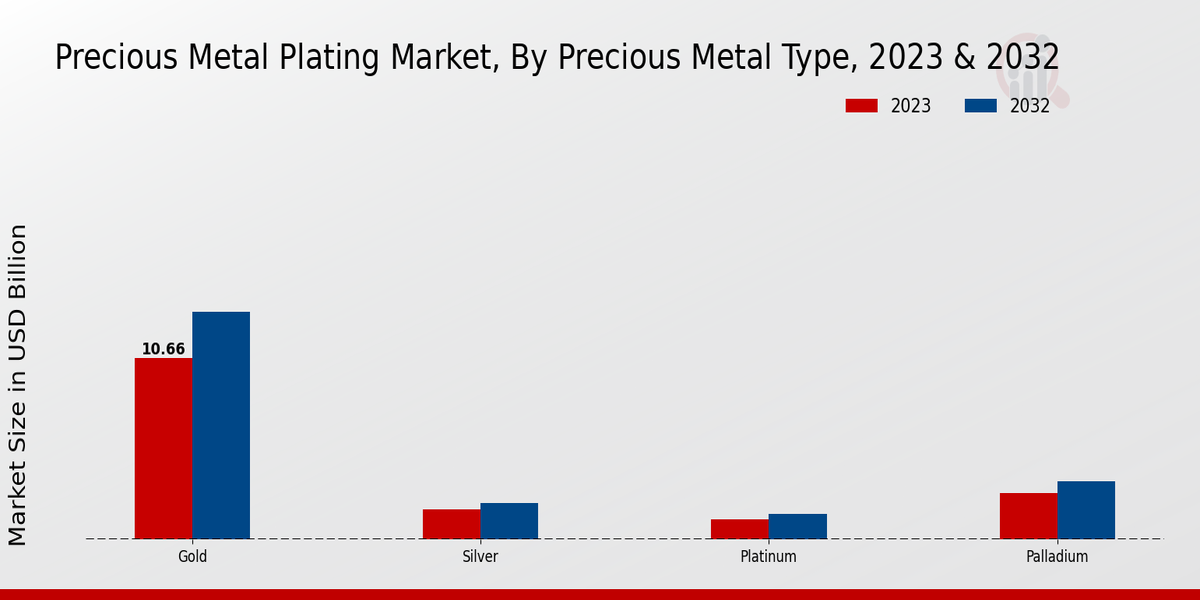 Precious Metal Plating Market, By Precious Metal Type, 2023 & 2032

2023
2032

Market Size in USD Billion

10.66

Gold
Silver
Platinum
Palladium