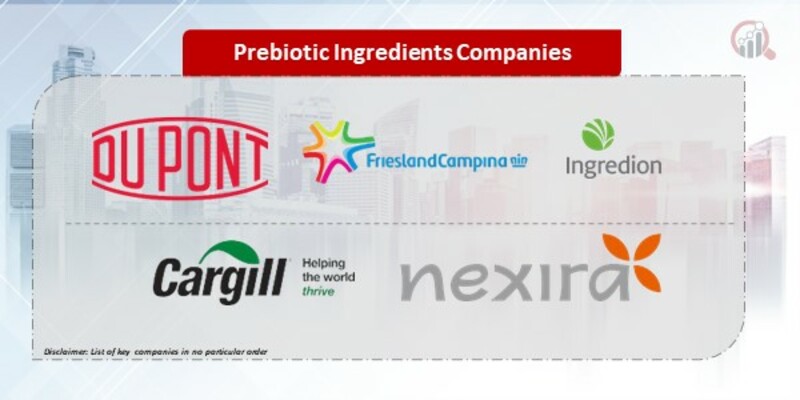 Prebiotic Ingredients Companies

DU PONT

FrieslandCampina

Ingredion

Cargill Helping the world thrive

nexira

Disclaimer: List of key companies in no particular order