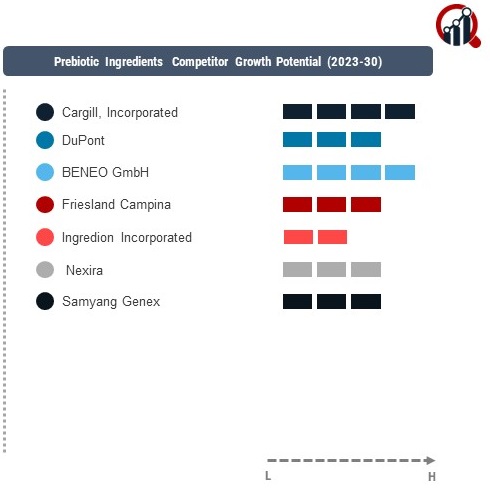 Prebiotic Ingredients Competitor Growth Potential (2023-30)

Cargill, Incorporated

DuPont

BENEO GmbH

Friesland Campina

Ingredion Incorporated

Nexira

Samyang Genex

L

H