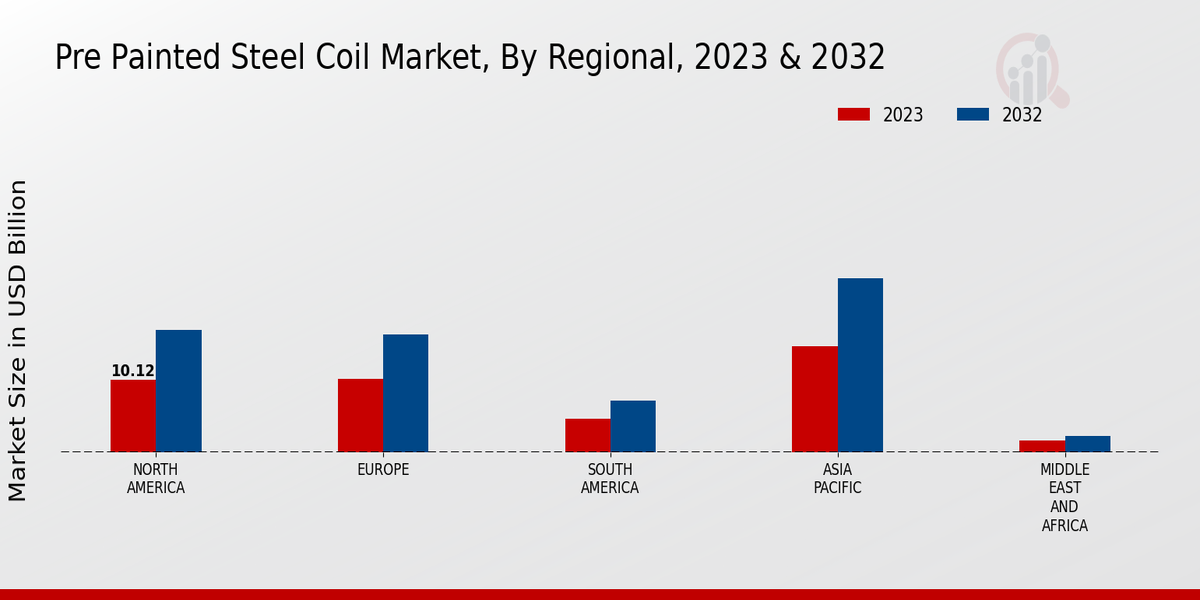 Pre Painted Steel Coil Market, By Regional, 2023 & 2032

2023
2032

Market Size in USD Billion

10.12

NORTH AMERICA
EUROPE
SOUTH AMERICA
ASIA PACIFIC
MIDDLE EAST AND AFRICA