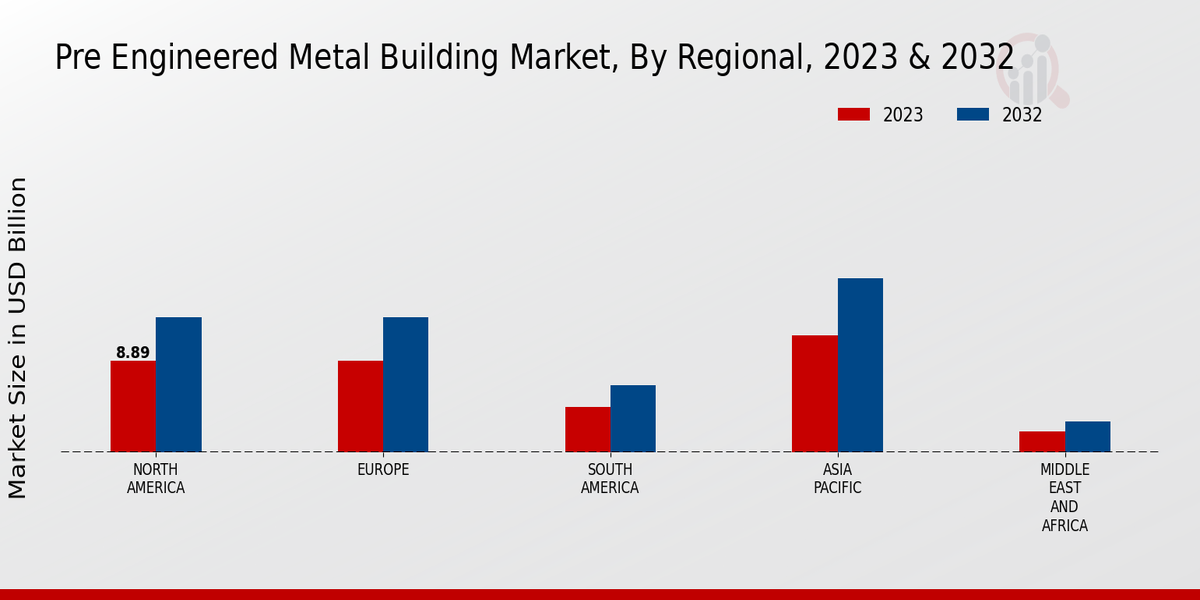 Pre Engineered Metal Building Market, By Regional, 2023 & 2032

2023
2032

Market Size in USD Billion

8.89

NORTH AMERICA
EUROPE
SOUTH AMERICA
ASIA PACIFIC
MIDDLE EAST AND AFRICA