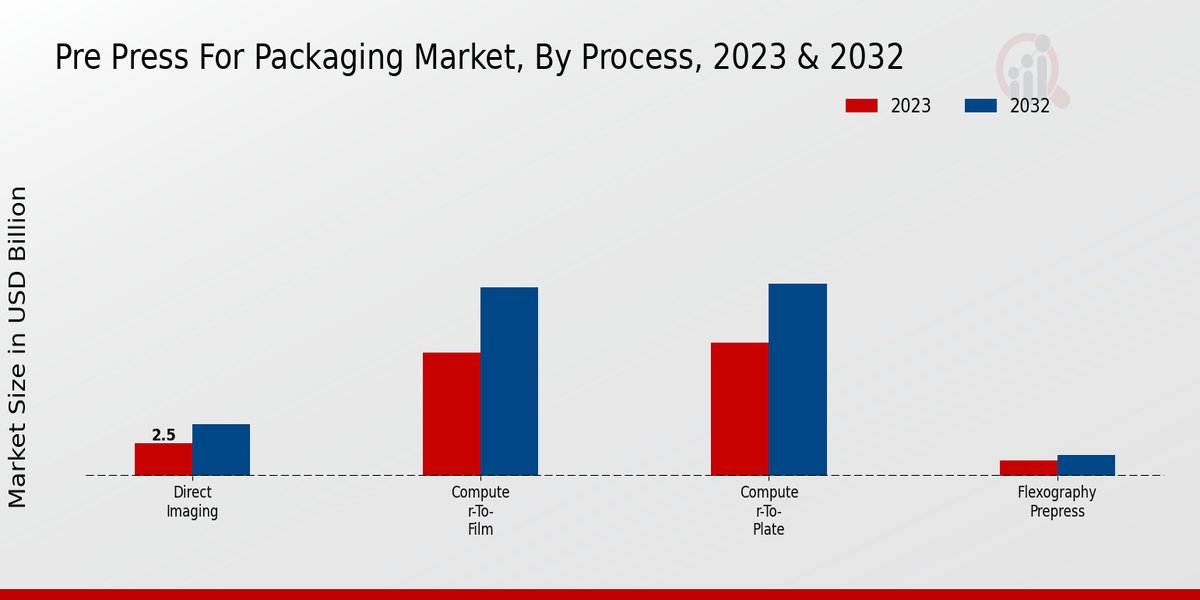 Pre Press For Packaging Market, By Process, 2023 & 2032

2023
2032

Market Size in USD Billion

2.5

Direct Imaging

Compute r-To-Film

Compute r-To-Plate

Flexography Prepress