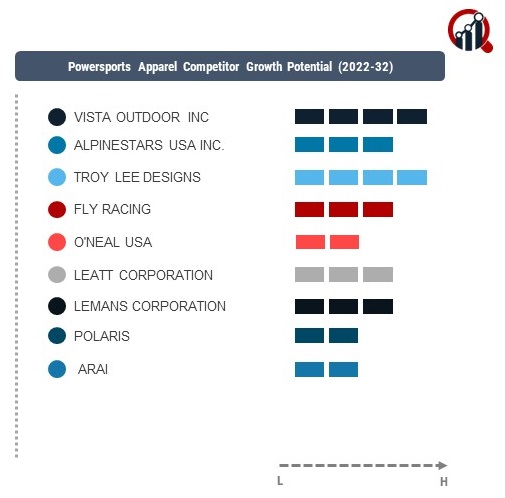 Powersports Apparel Competitor Growth Potential (2022-32)

VISTA OUTDOOR INC
ALPINESTARS USA INC.
TROY LEE DESIGNS
FLY RACING
O'NEAL USA
LEATT CORPORATION
LEMANS CORPORATION
POLARIS
ARAI

L
H