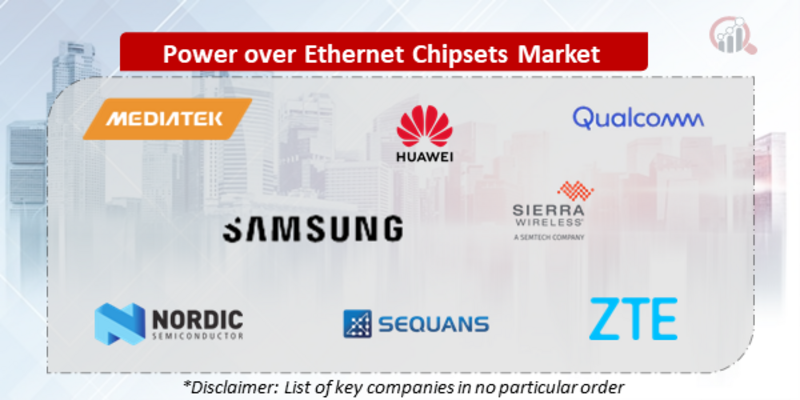 Power over Ethernet Chipsets Market

MEDIATEK

HUAWEI

Qualcomm

SAMSUNG

SIERRA WIRELESS
A SEMTECH COMPANY

NORDIC
SEMICONDUCTOR

SEQUANS

ZTE

*Disclaimer: List of key companies in no particular order