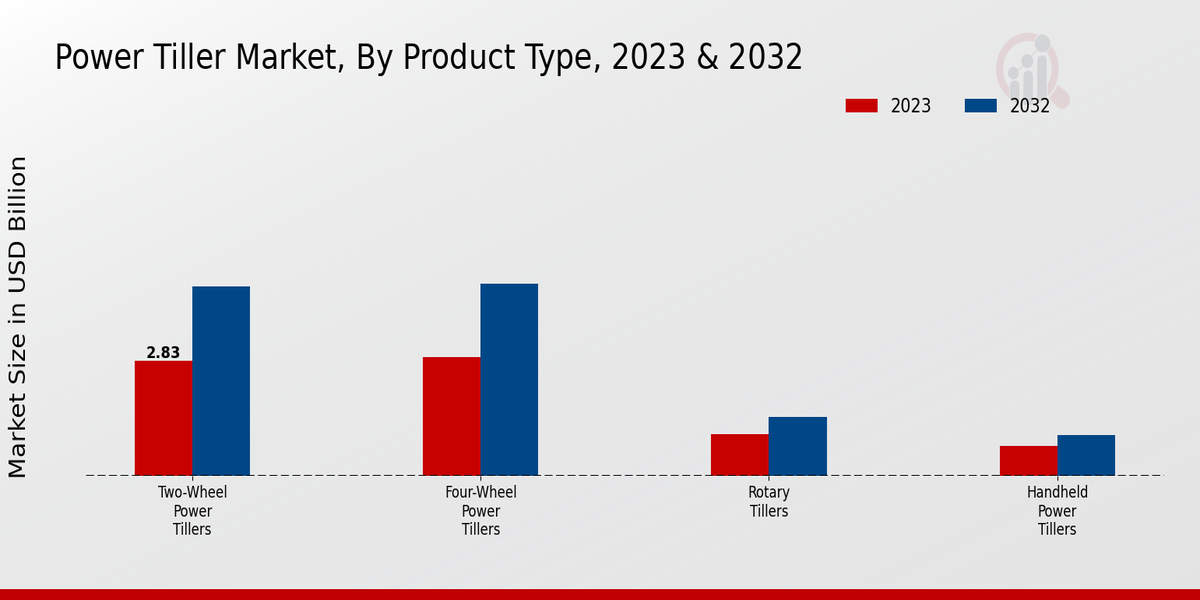 Power Tiller Market, By Product Type, 2023 & 2032

2023
2032

Market Size in USD Billion

2.83

Two-Wheel Power Tillers
Four-Wheel Power Tillers
Rotary Tillers
Handheld Power Tillers