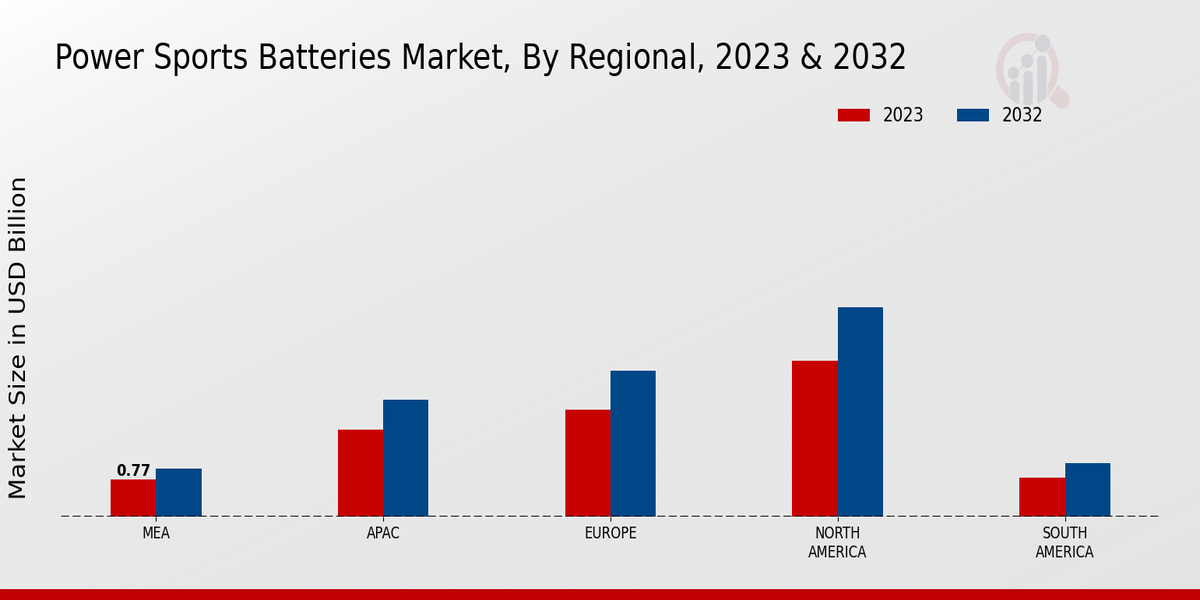 Power Sports Batteries Market, By Regional, 2023 & 2032

2023
2032

Market Size in USD Billion

0.77

MEA
APAC
EUROPE
NORTH AMERICA
SOUTH AMERICA