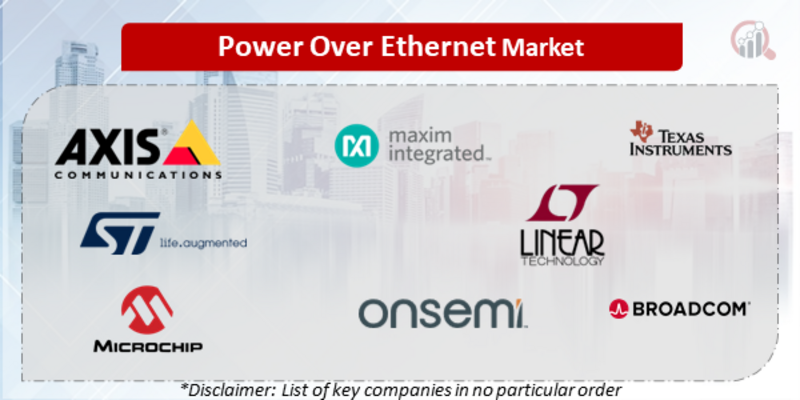 Power Over Ethernet Market

AXIS
COMMUNICATIONS

maxim integrated

TEXAS INSTRUMENTS

ST life.augmented

LINEAR TECHNOLOGY

MICROCHIP

onsemi

BROADCOM

*Disclaimer: List of key companies in no particular order