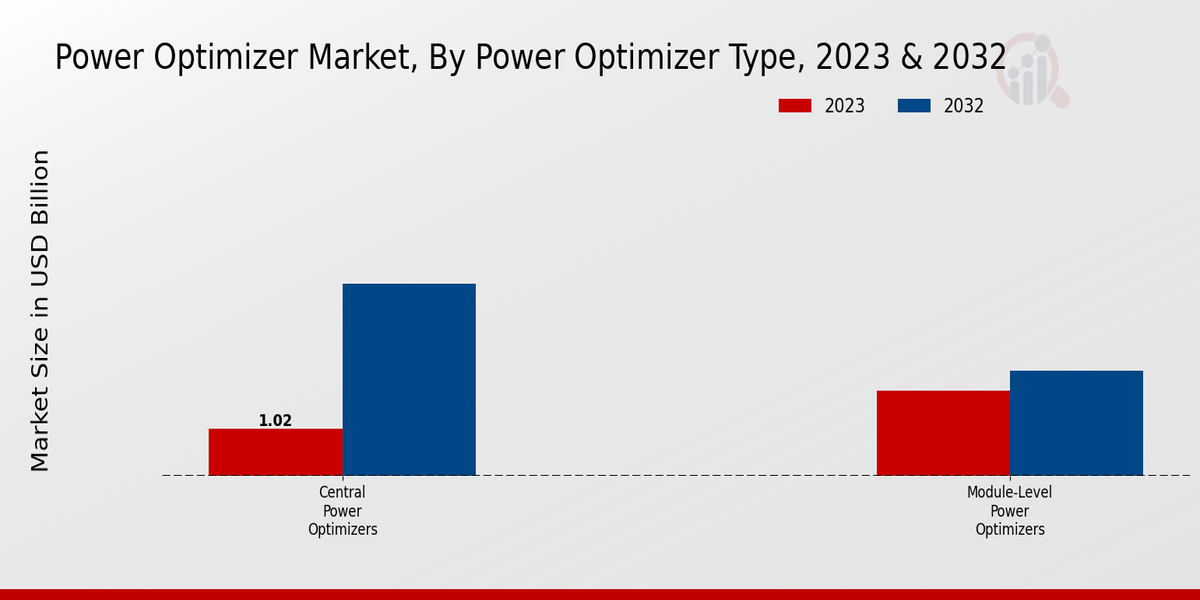 Power Optimizer Market, By Power Optimizer Type, 2023 & 2032

2023
2032

Market Size in USD Billion

1.02

Central Power Optimizers

Module-Level Power Optimizers