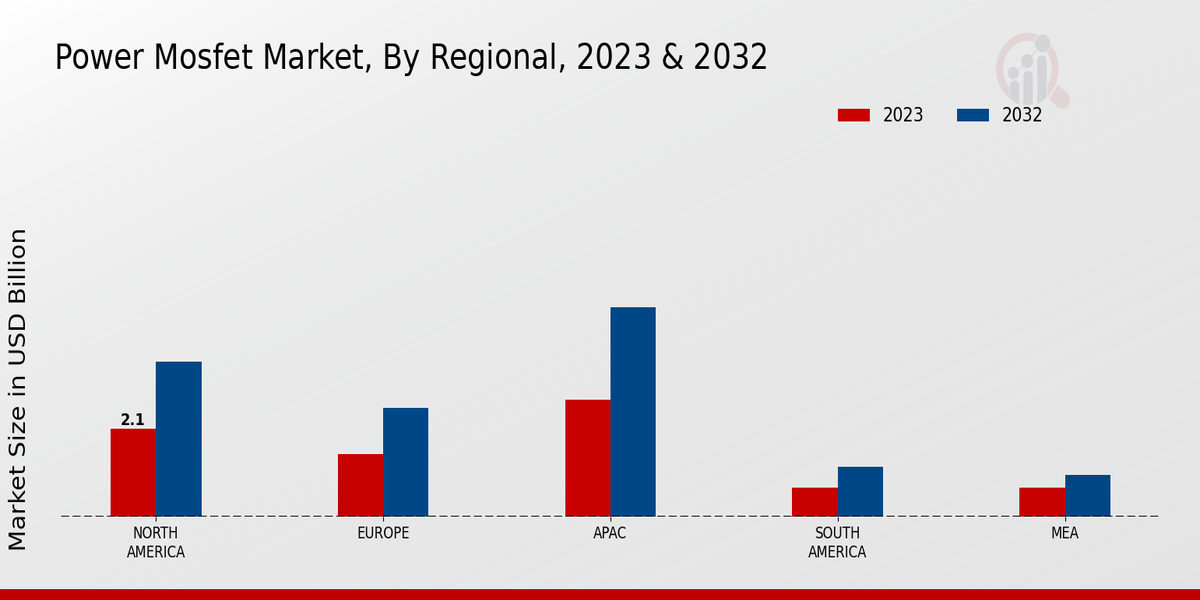 Power Mosfet Market, By Regional, 2023 & 2032

2023
2032

Market Size in USD Billion

2.1

NORTH AMERICA
EUROPE
APAC
SOUTH AMERICA
MEA