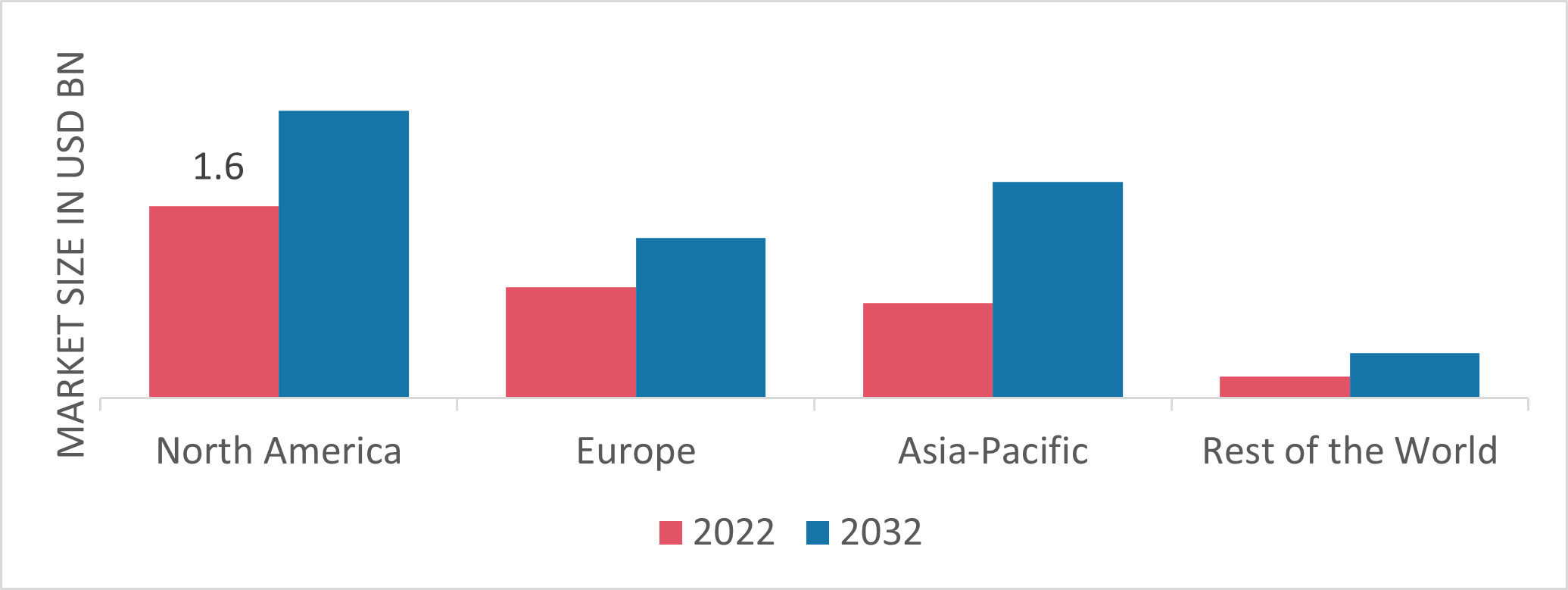 MARKET SIZE IN USD BN

1.6

North America
Europe
Asia-Pacific
Rest of the World

2022
2032