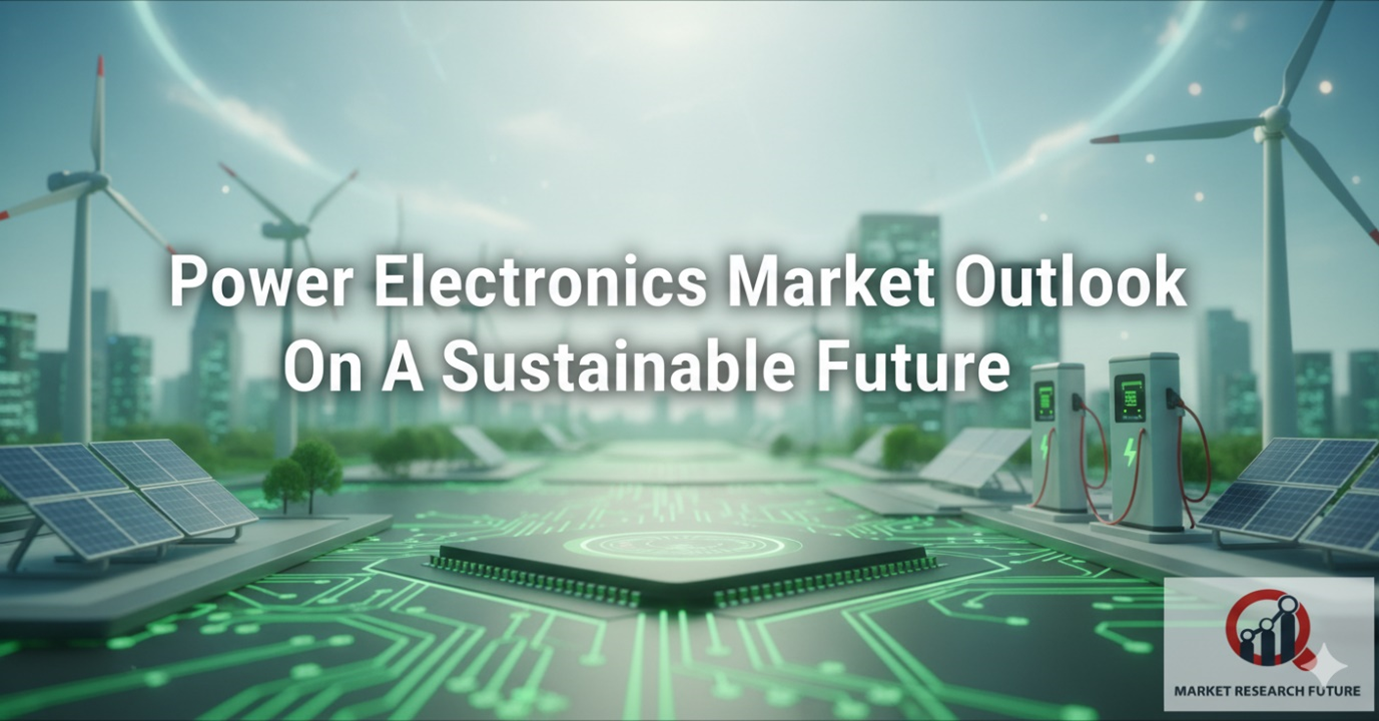 Power Electronics Market Outlook
On A Sustainable Future

MARKET RESEARCH FUTURE