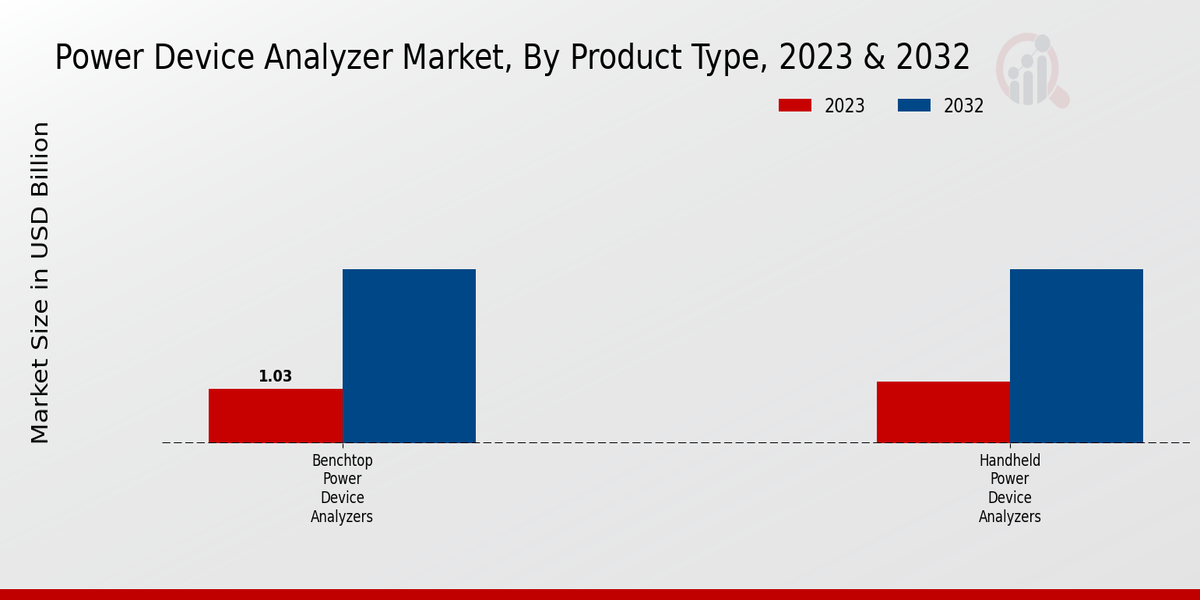 Power Device Analyzer Market, By Product Type, 2023 & 2032

2023
2032

Market Size in USD Billion

1.03

Benchtop Power Device Analyzers

Handheld Power Device Analyzers