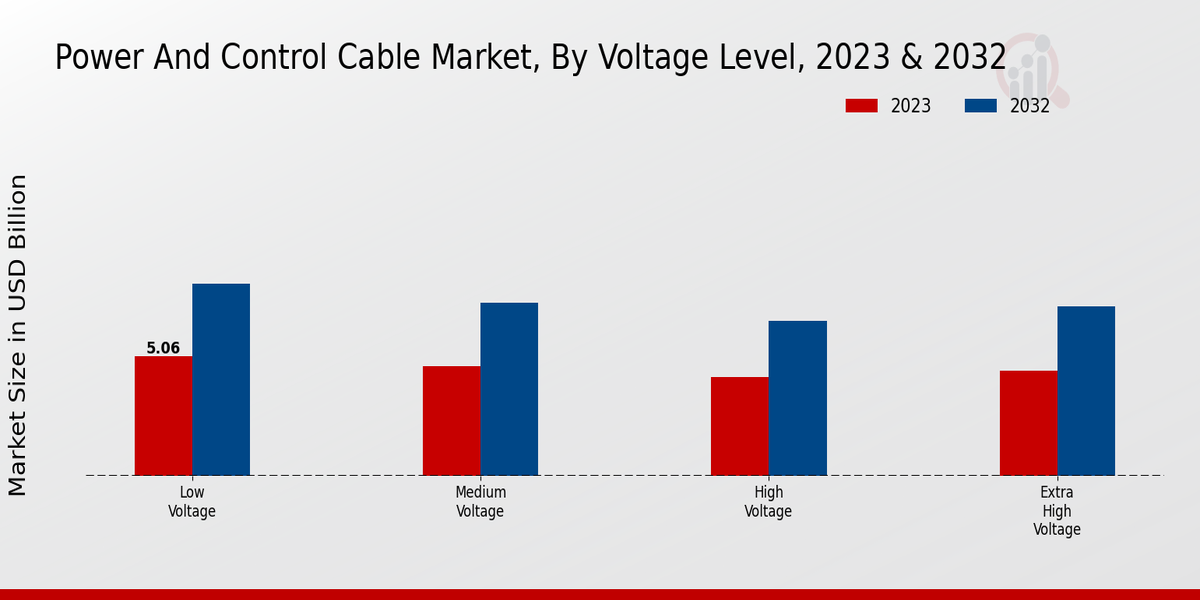 Power And Control Cable Market, By Voltage Level, 2023 & 2032

2023
2032

Market Size in USD Billion

5.06

Low Voltage

Medium Voltage

High Voltage

Extra High Voltage