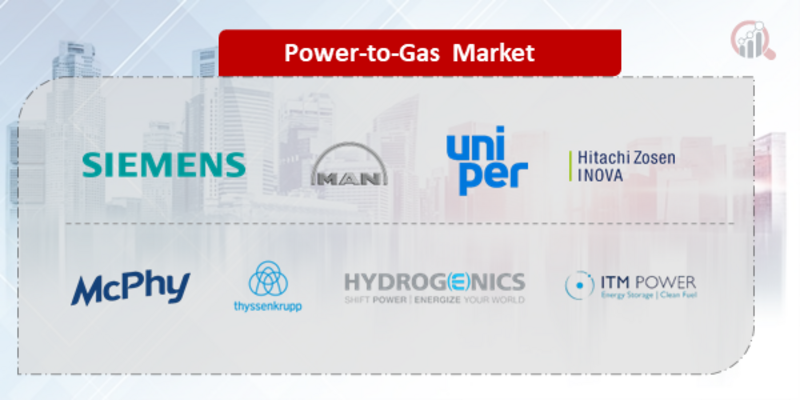 Power-to-Gas Market

SIEMENS

MAN

uni
per

Hitachi Zosen
INOVA

McPhy

thyssenkrupp

HYDROGENICS
SHIFT POWER | ENERGIZE YOUR WORLD

ITM POWER
Energy Storage | Clean Fuel