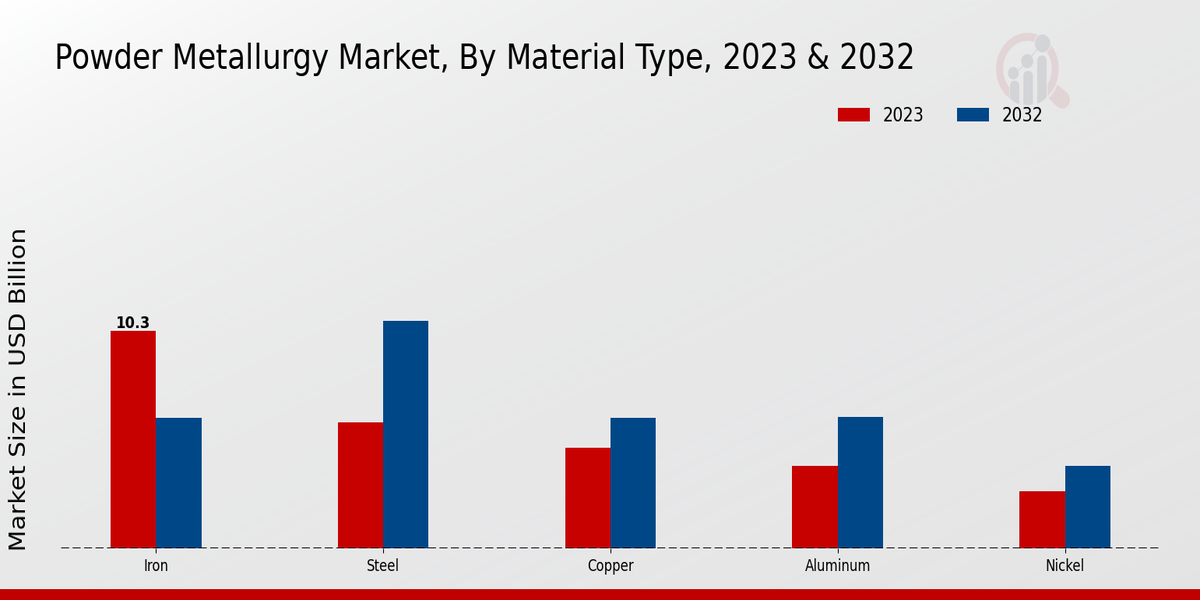 Powder Metallurgy Market, By Material Type, 2023 & 2032

2023
2032

Market Size in USD Billion

10.3

Iron
Steel
Copper
Aluminum
Nickel