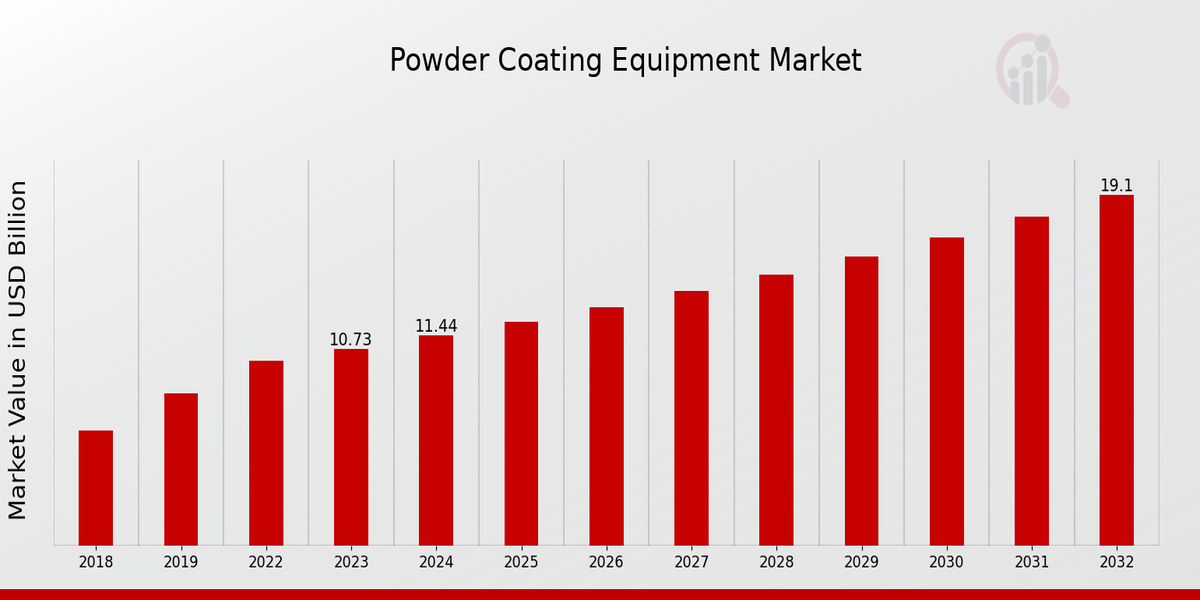 Powder Coating Equipment Market

Market Value in USD Billion

10.73
11.44
19.1

2018
2019
2022
2023
2024
2025
2026
2027
2028
2029
2030
2031
2032