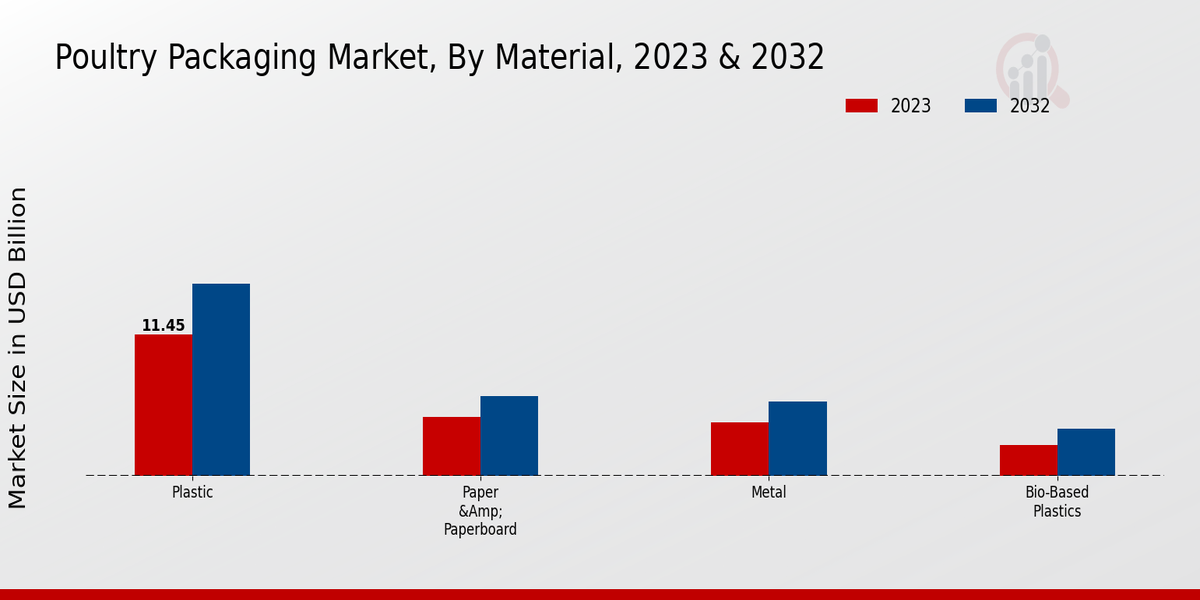 Poultry Packaging Market, By Material, 2023 & 2032

2023
2032

Market Size in USD Billion

11.45

Plastic
Paper &Amp; Paperboard
Metal
Bio-Based Plastics