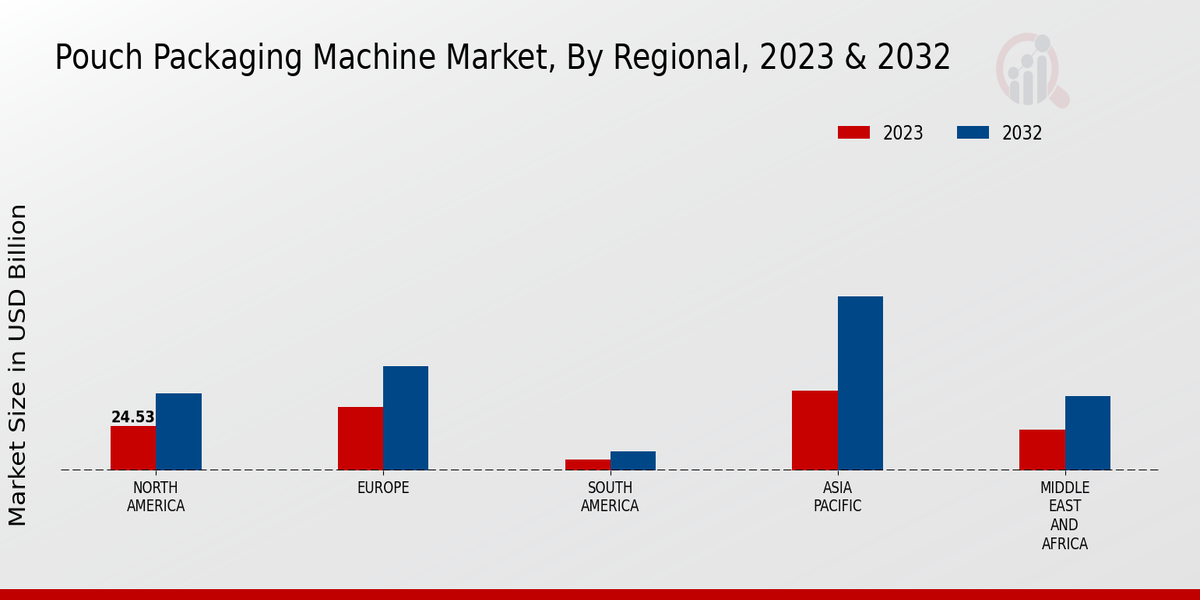 Pouch Packaging Machine Market, By Regional, 2023 & 2032

2023
2032

Market Size in USD Billion

24.53

NORTH AMERICA
EUROPE
SOUTH AMERICA
ASIA PACIFIC
MIDDLE EAST AND AFRICA