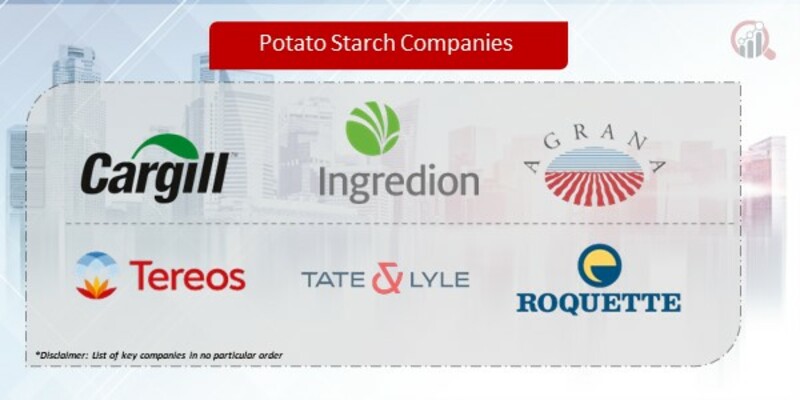 Potato Starch Companies

Cargill

Ingredion

AGRANA

Tereos

TATE & LYLE

ROQUETTE

*Disclaimer: List of key companies in no particular order