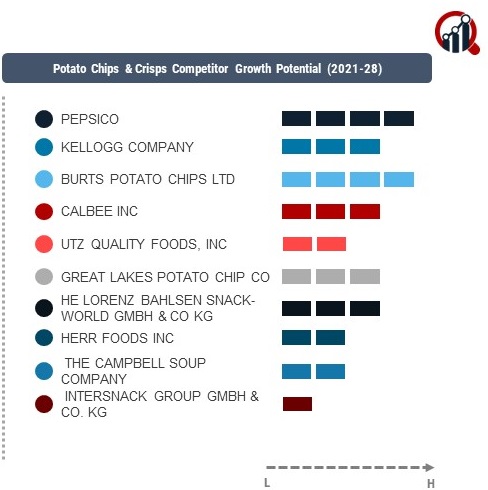 Potato Chips & Crisps Competitor Growth Potential (2021-28)

PEPSICO

KELLOGG COMPANY

BURTS POTATO CHIPS LTD

CALBEE INC

UTZ QUALITY FOODS, INC

GREAT LAKES POTATO CHIP CO

HE LORENZ BAHLSEN SNACK-WORLD GMBH & CO KG

HERR FOODS INC

THE CAMPBELL SOUP COMPANY

INTERSNACK GROUP GMBH & CO. KG

L

H