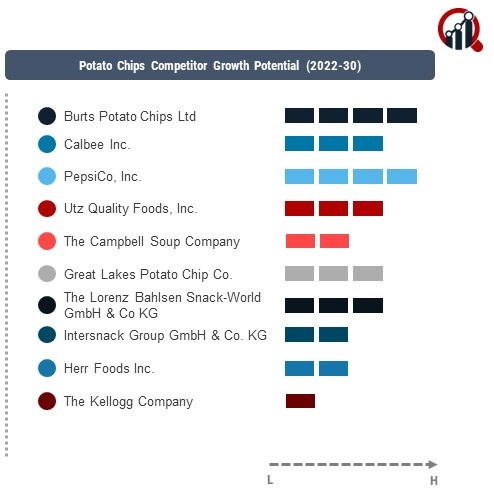 Potato Chips Competitor Growth Potential (2022-30)

Burts Potato Chips Ltd

Calbee Inc.

PepsiCo, Inc.

Utz Quality Foods, Inc.

The Campbell Soup Company

Great Lakes Potato Chip Co.

The Lorenz Bahlsen Snack-World GmbH & Co KG

Intersnack Group GmbH & Co. KG

Herr Foods Inc.

The Kellogg Company

L

H