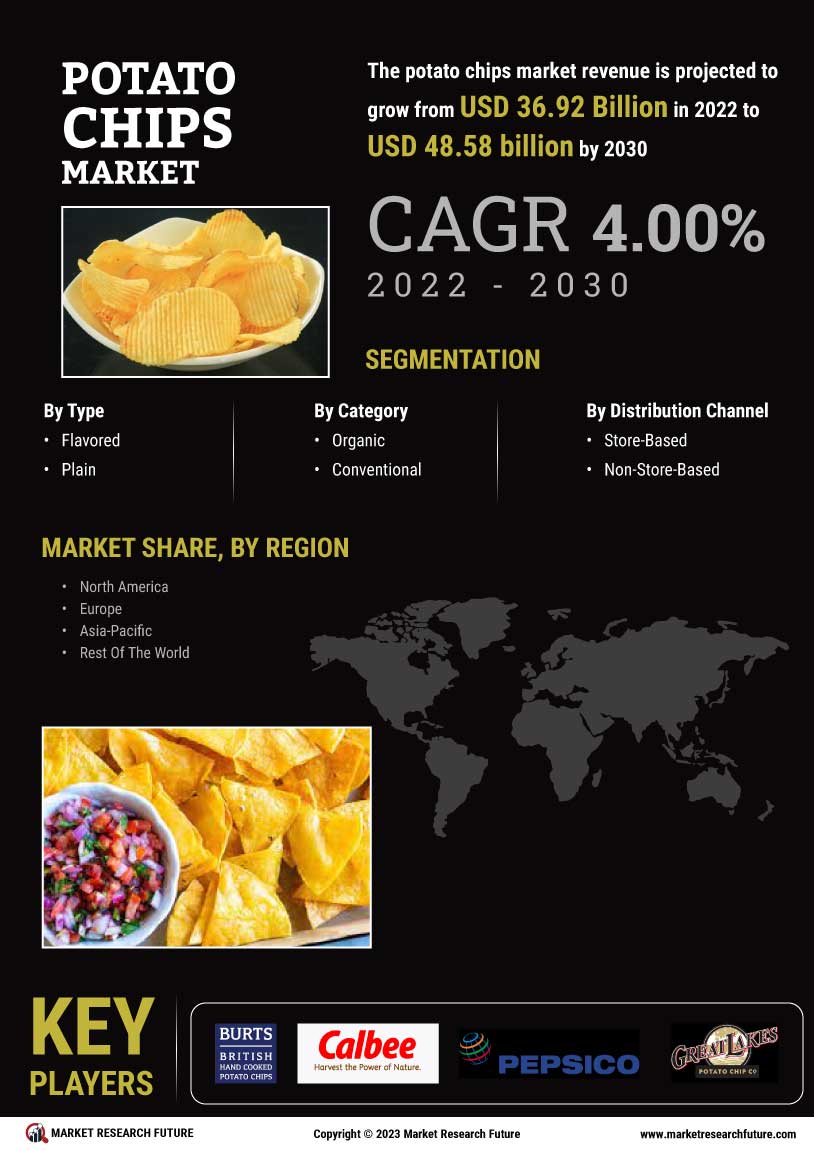 POTATO CHIPS MARKET

The potato chips market revenue is projected to grow from USD 36.92 Billion in 2022 to USD 48.58 billion by 2030

CAGR 4.00%
2022 - 2030

SEGMENTATION

By Type
• Flavored
• Plain

By Category
• Organic
• Conventional

By Distribution Channel
• Store-Based
• Non-Store-Based

MARKET SHARE, BY REGION

• North America
• Europe
• Asia-Pacific
• Rest Of The World

KEY PLAYERS

BURTS BRITISH HAND COOKED POTATO CHIPS

Calbee Harvest the Power of Nature.

PEPSICO

GREAT LAKES POTATO CHIP CO

MARKET RESEARCH FUTURE

Copyright © 2023 Market Research Future

www.marketresearchfuture.com