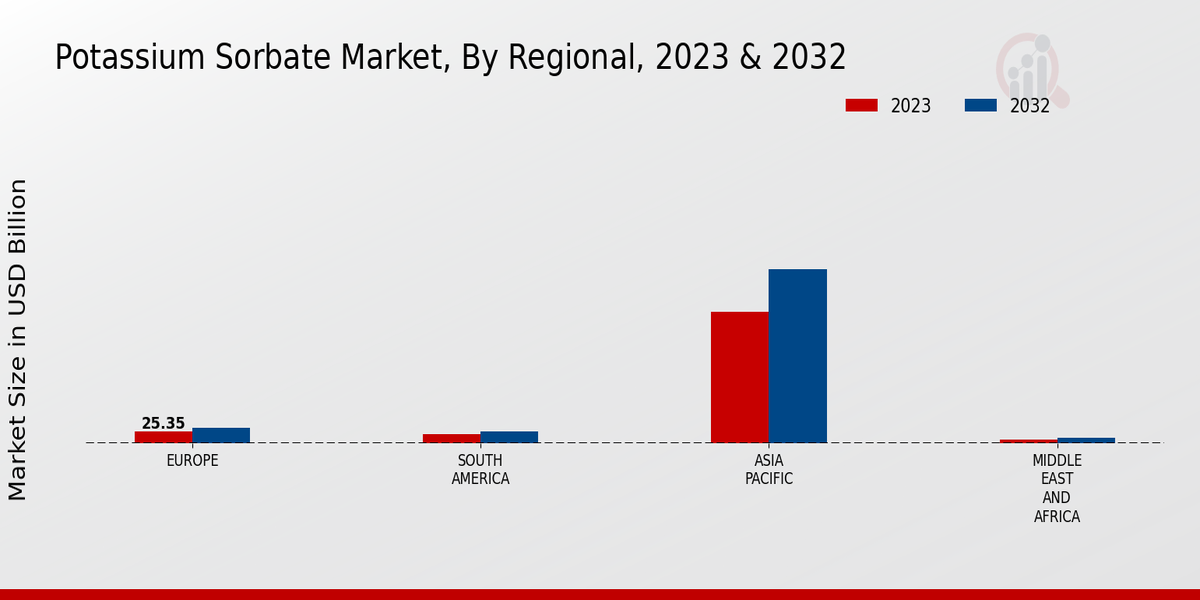 Potassium Sorbate Market, By Regional, 2023 & 2032

2023
2032

Market Size in USD Billion

25.35

EUROPE
SOUTH AMERICA
ASIA PACIFIC
MIDDLE EAST AND AFRICA