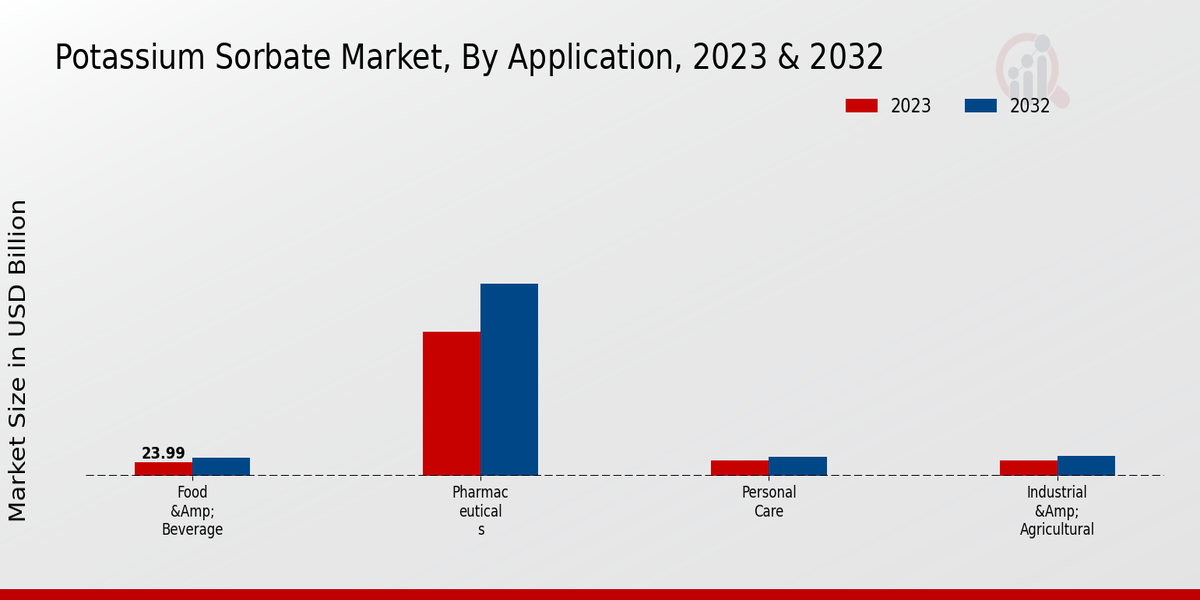 Potassium Sorbate Market, By Application, 2023 & 2032

2023
2032

Market Size in USD Billion

23.99

Food &Amp; Beverage

Pharmac eutical s

Personal Care

Industrial &Amp; Agricultural