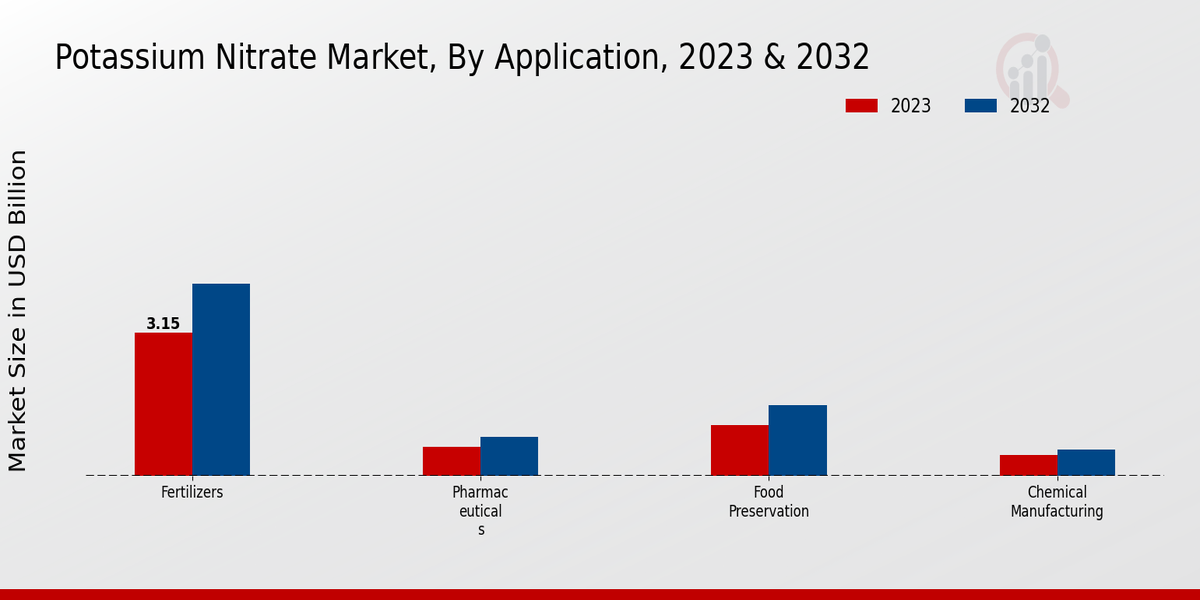 Potassium Nitrate Market, By Application, 2023 & 2032

2023
2032

Market Size in USD Billion

3.15

Fertilizers

Pharmac
eutical
s

Food
Preservation

Chemical
Manufacturing