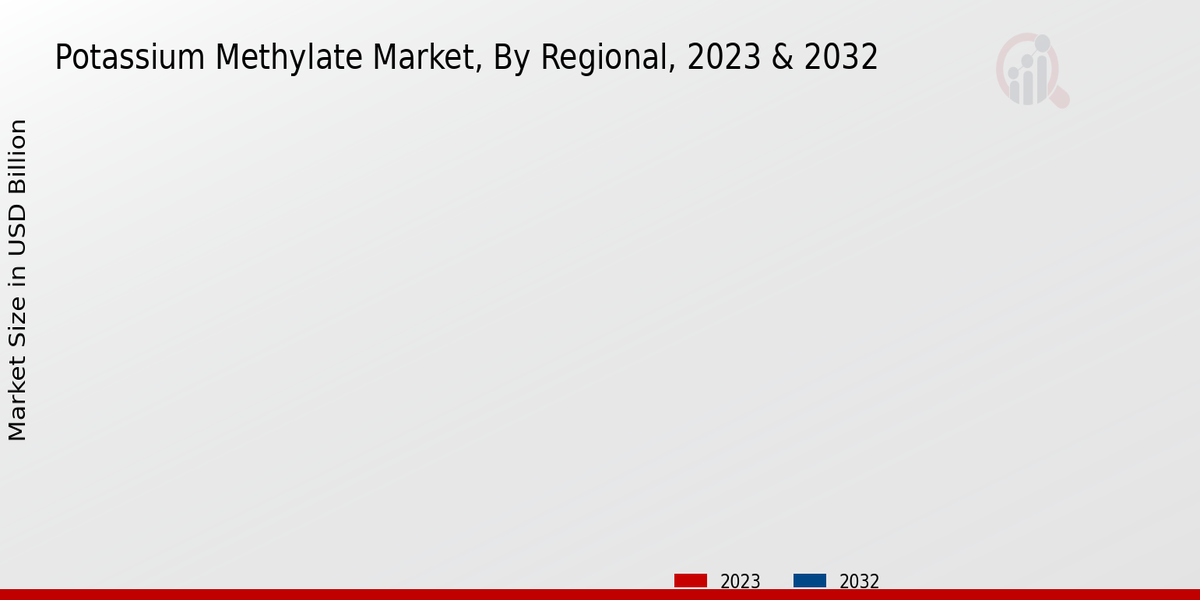 Potassium Methylate Market, By Regional, 2023 & 2032

Market Size in USD Billion

2023
2032