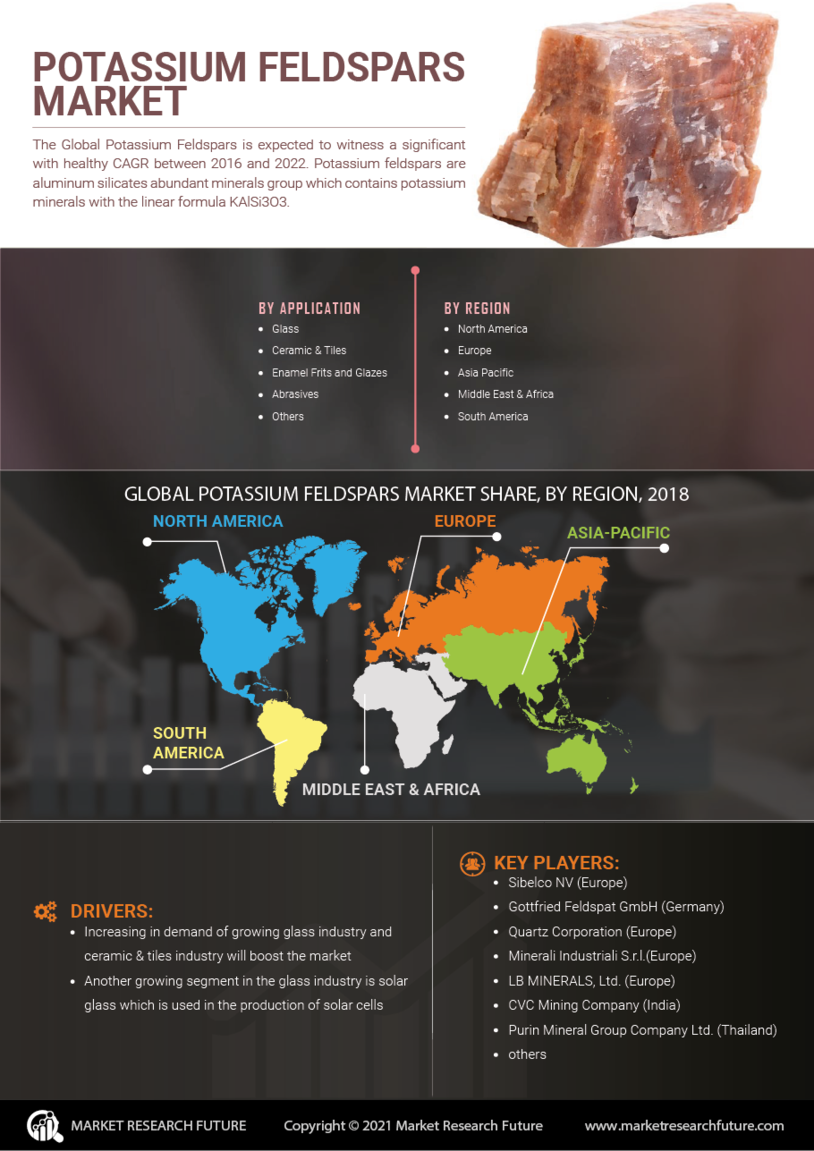 POTASSIUM FELDSPARS MARKET

The Global Potassium Feldspars is expected to witness a significant with healthy CAGR between 2016 and 2022. Potassium feldspars are aluminum silicates abundant minerals group which contains potassium minerals with the linear formula KAlSi3O3.

BY APPLICATION
- Glass
- Ceramic & Tiles
- Enamel Frits and Glazes
- Abrasives
- Others

BY REGION
- North America
- Europe
- Asia Pacific
- Middle East & Africa
- South America

GLOBAL POTASSIUM FELDSPARS MARKET SHARE, BY REGION, 2018

NORTH AMERICA
EUROPE
ASIA-PACIFIC
SOUTH AMERICA
MIDDLE EAST & AFRICA

DRIVERS:
- Increasing in demand of growing glass industry and ceramic & tiles industry will boost the market
- Another growing segment in the glass industry is solar glass which is used in the production of solar cells

KEY PLAYERS:
- Sibelco NV (Europe)
- Gottfried Feldspat GmbH (Germany)
- Quartz Corporation (Europe)
- Minerali Industriali S.r.l.(Europe)
- LB MINERALS, Ltd. (Europe)
- CVC Mining Company (India)
- Purin Mineral Group Company Ltd. (Thailand)
- others

MARKET RESEARCH FUTURE
Copyright © 2021 Market Research Future
www.marketresearchfuture.com