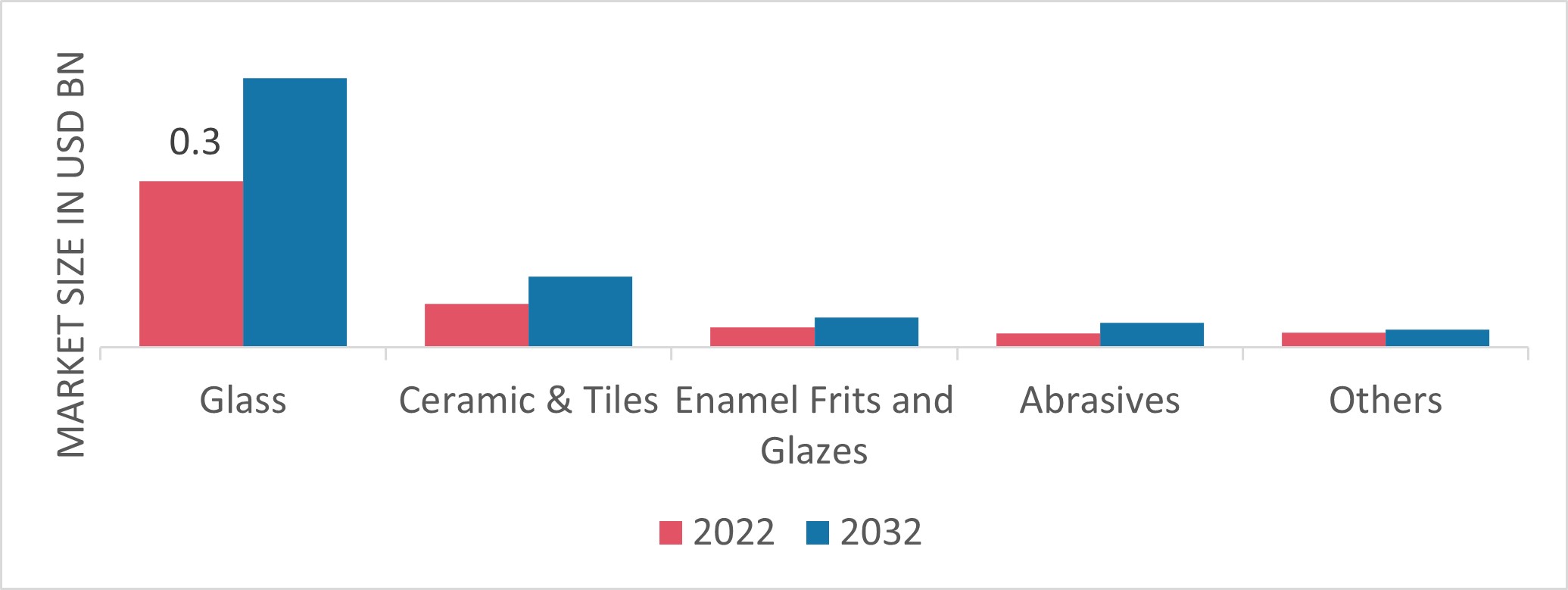 MARKET SIZE IN USD BN

0.3

Glass

Ceramic & Tiles

Enamel Frits and Glazes

Abrasives

Others

2022 2032