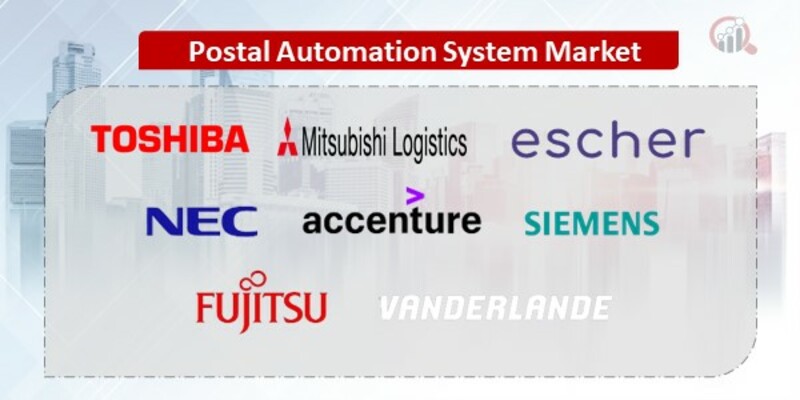 Postal Automation System Market

TOSHIBA Mitsubishi Logistics escher

NEC accenture SIEMENS

FUJITSU VANDERLANDE