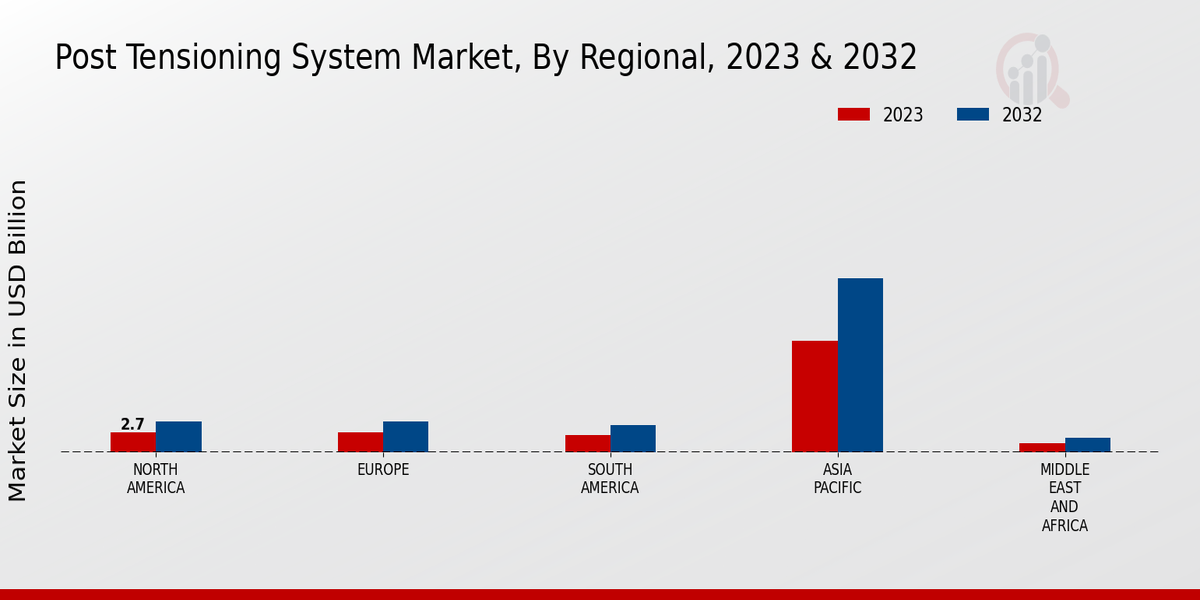 Post Tensioning System Market, By Regional, 2023 & 2032

2023
2032

Market Size in USD Billion

2.7

NORTH AMERICA
EUROPE
SOUTH AMERICA
ASIA PACIFIC
MIDDLE EAST AND AFRICA