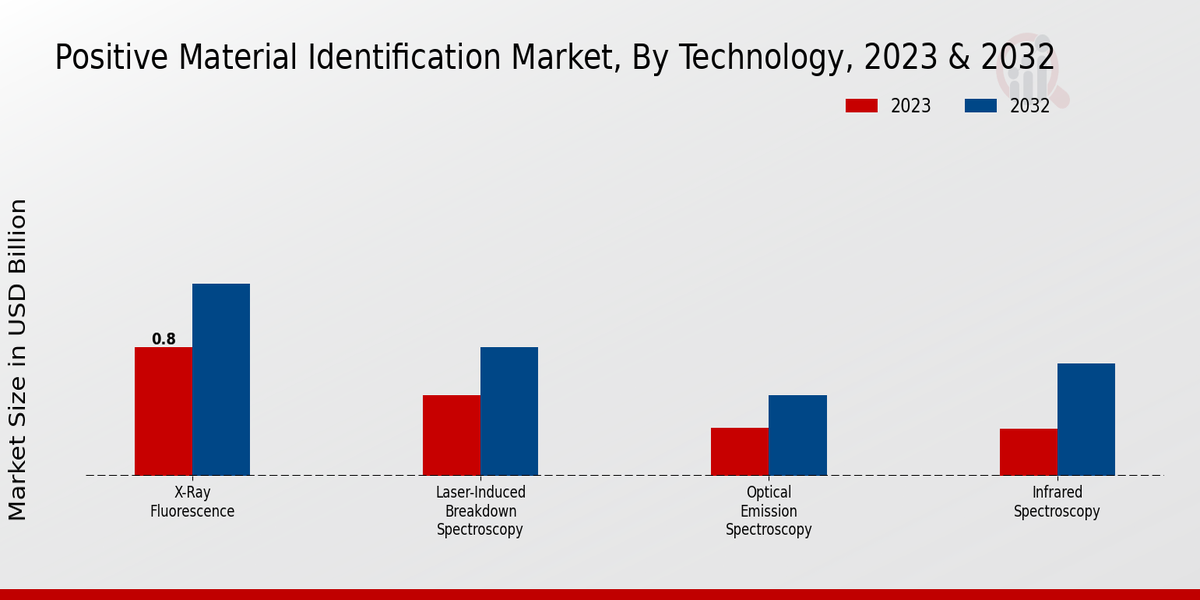 Positive Material Identification Market, By Technology, 2023 & 2032

2023
2032

Market Size in USD Billion

0.8

X-Ray Fluorescence

Laser-Induced Breakdown Spectroscopy

Optical Emission Spectroscopy

Infrared Spectroscopy