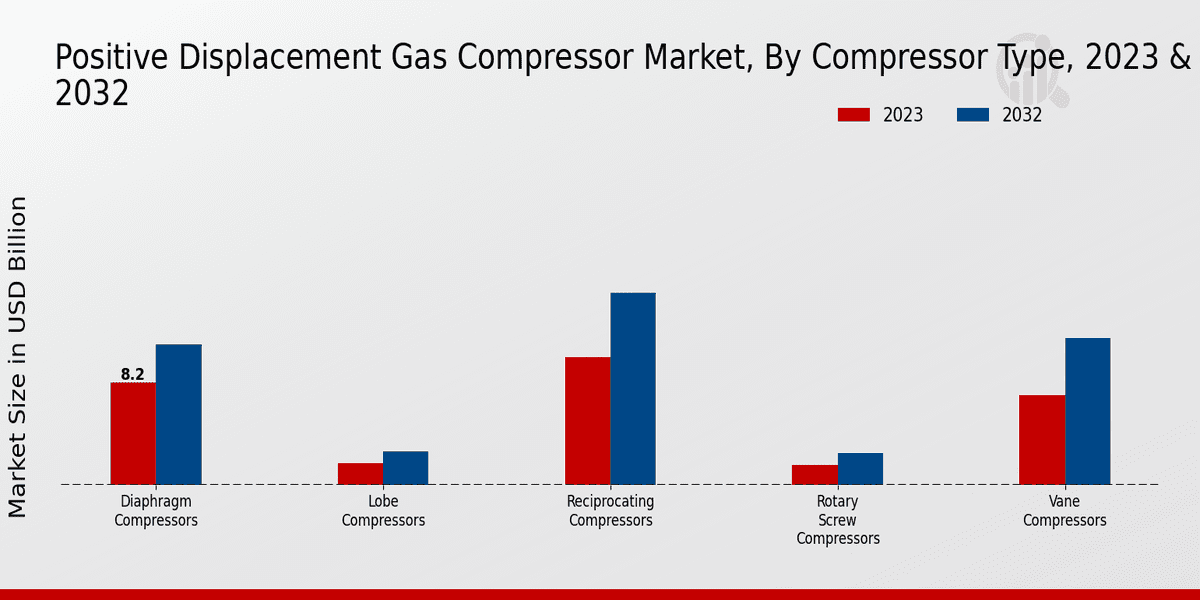 Positive Displacement Gas Compressor Market, By Compressor Type, 2023 & 2032

2023
2032

Market Size in USD Billion

8.2

Diaphragm Compressors

Lobe Compressors

Reciprocating Compressors

Rotary Screw Compressors

Vane Compressors