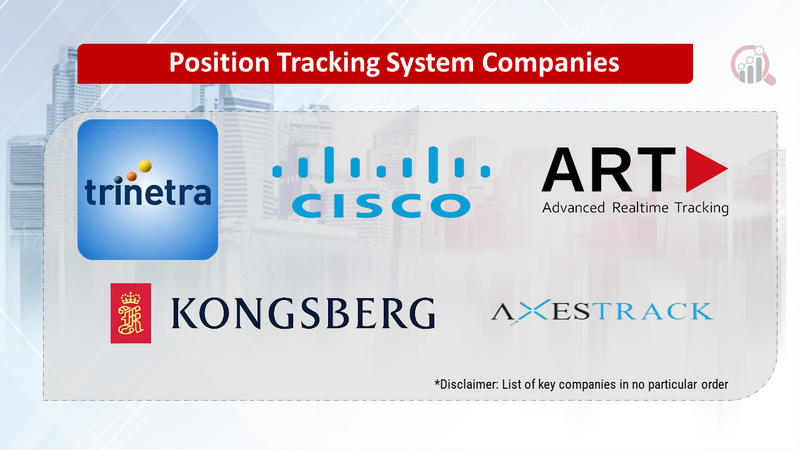 Position Tracking System Companies

trinetra

CISCO

ART
Advanced Realtime Tracking

KONGSBERG

AXESTRACK

*Disclaimer: List of key companies in no particular order