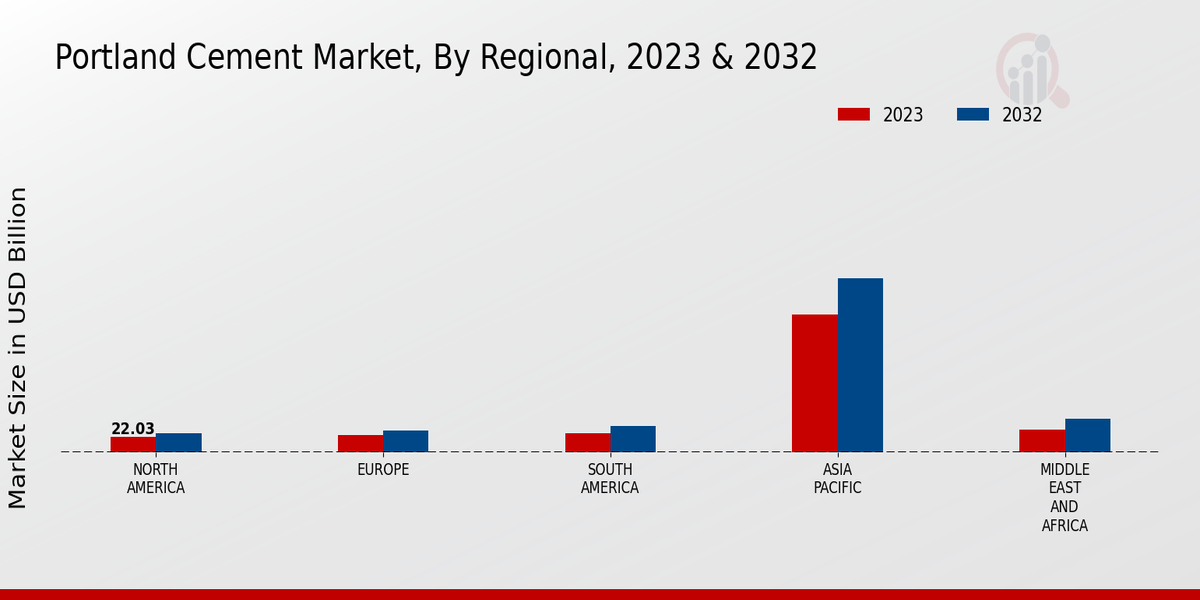 Portland Cement Market, By Regional, 2023 & 2032

2023
2032

Market Size in USD Billion

22.03

NORTH AMERICA
EUROPE
SOUTH AMERICA
ASIA PACIFIC
MIDDLE EAST AND AFRICA