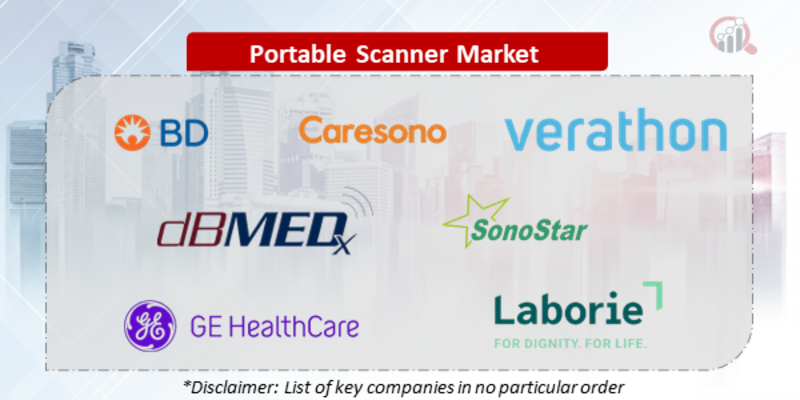 Portable Scanner Market

BD

Caresono

verathon

dBMEDx

SonoStar

GE HealthCare

Laborie
FOR DIGNITY. FOR LIFE.

*Disclaimer: List of key companies in no particular order