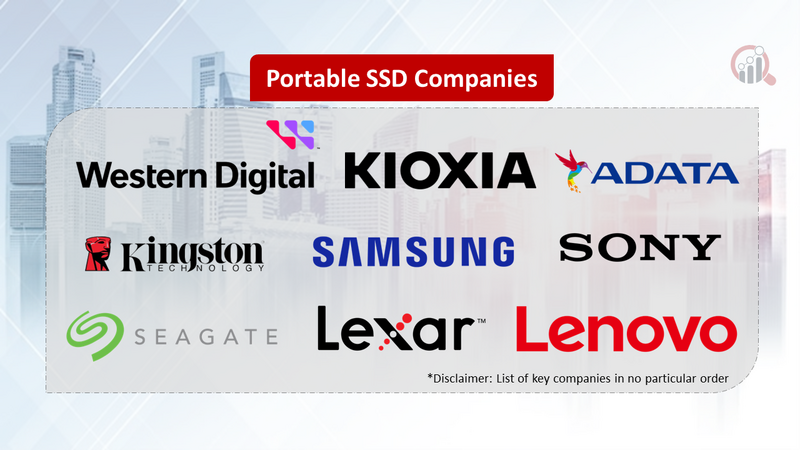 Portable SSD Companies

Western Digital
KIOXIA
ADATA
Kingston TECHNOLOGY
SAMSUNG
SONY
SEAGATE
Lexar™
Lenovo

*Disclaimer: List of key companies in no particular order