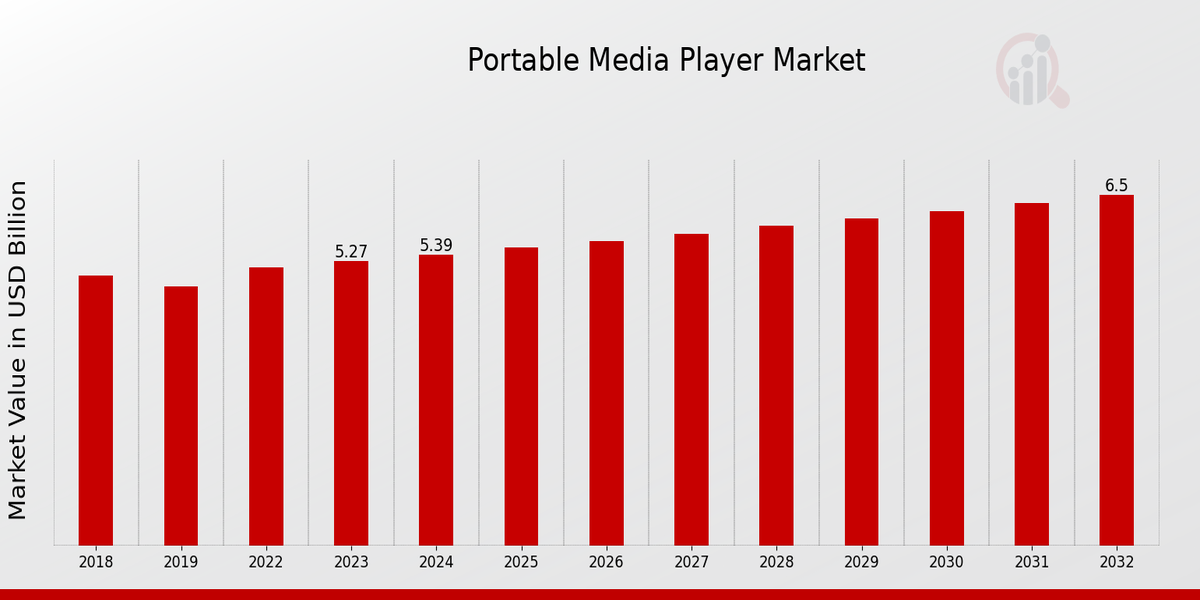 Portable Media Player Market

Market Value in USD Billion

5.27
5.39
6.5

2018
2019
2022
2023
2024
2025
2026
2027
2028
2029
2030
2031
2032