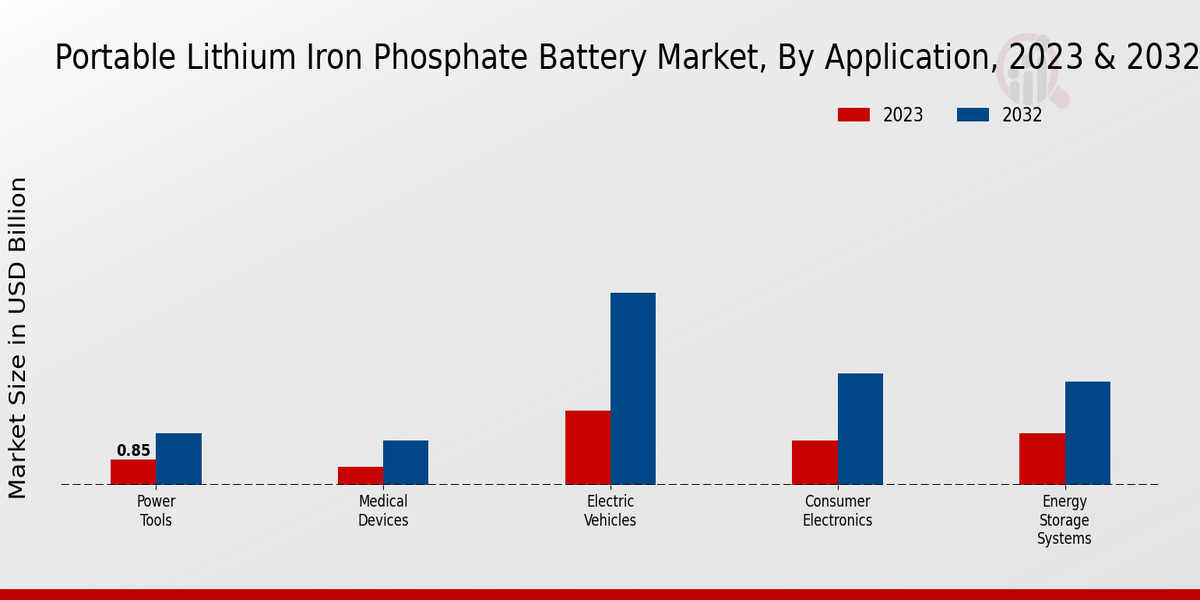 Portable Lithium Iron Phosphate Battery Market, By Application, 2023 & 2032

2023
2032

Market Size in USD Billion

0.85

Power Tools
Medical Devices
Electric Vehicles
Consumer Electronics
Energy Storage Systems