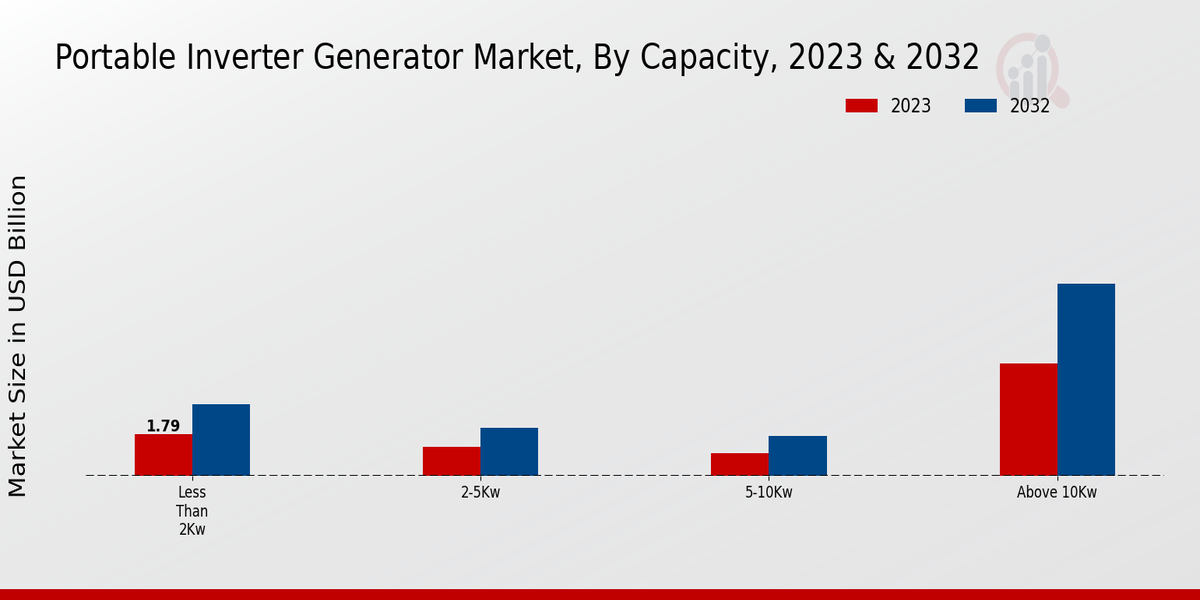 Portable Inverter Generator Market, By Capacity, 2023 & 2032

2023
2032

Market Size in USD Billion

1.79

Less Than 2Kw
2-5Kw
5-10Kw
Above 10Kw