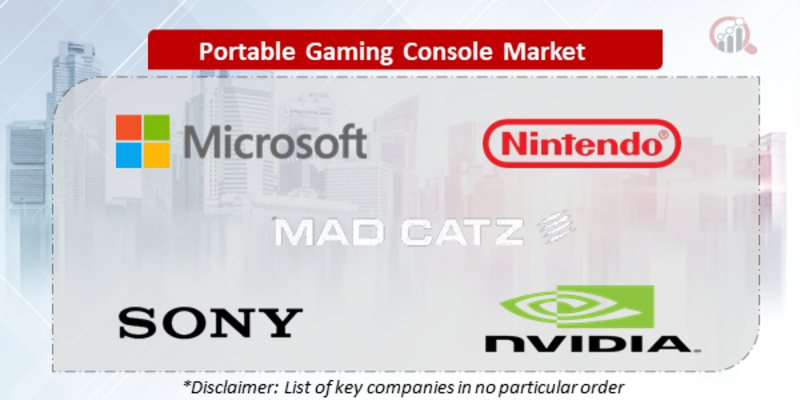 Portable Gaming Console Market

Microsoft

Nintendo®

MAD CATZ

SONY

NVIDIA.

*Disclaimer: List of key companies in no particular order