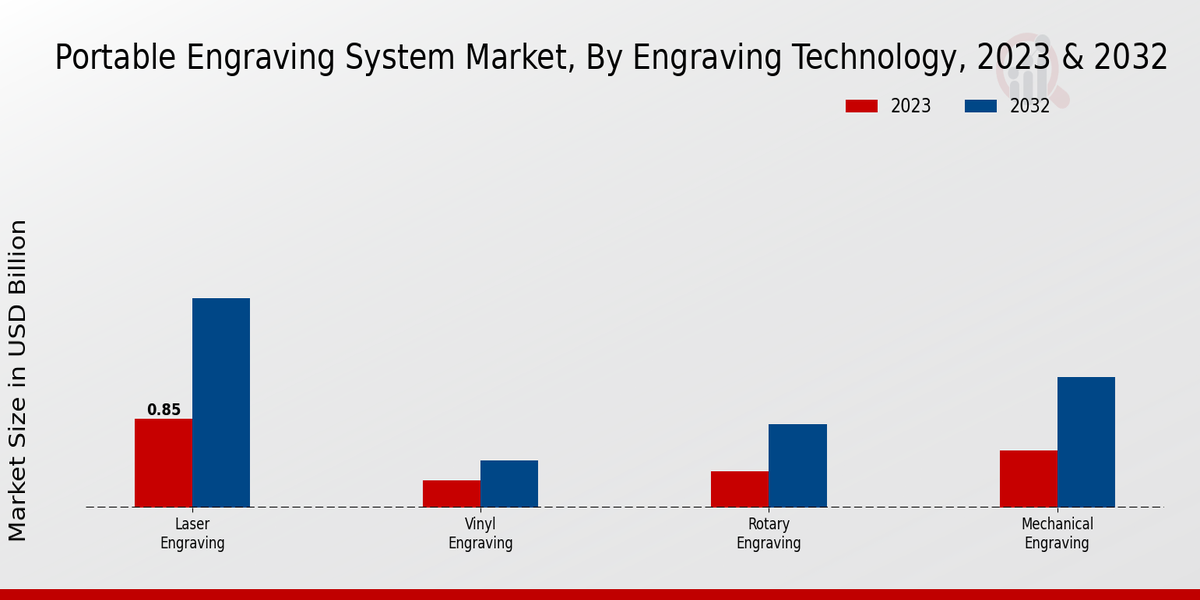 Portable Engraving System Market, By Engraving Technology, 2023 & 2032

2023
2032

Market Size in USD Billion

0.85

Laser Engraving
Vinyl Engraving
Rotary Engraving
Mechanical Engraving