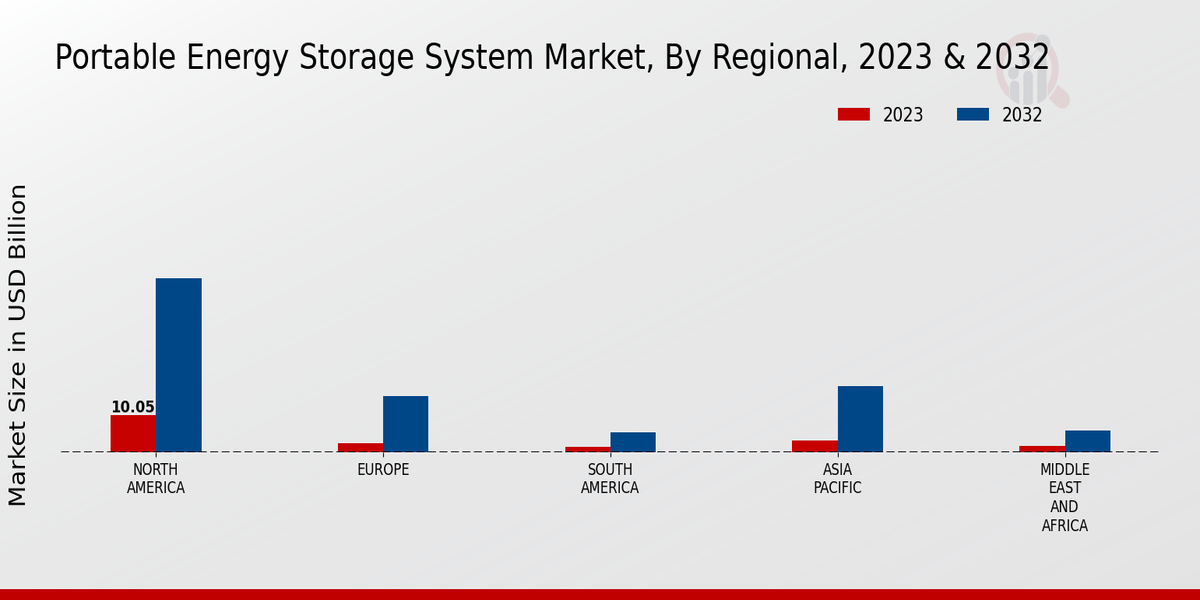 Portable Energy Storage System Market, By Regional, 2023 & 2032

2023
2032

Market Size in USD Billion

10.05

NORTH AMERICA
EUROPE
SOUTH AMERICA
ASIA PACIFIC
MIDDLE EAST AND AFRICA